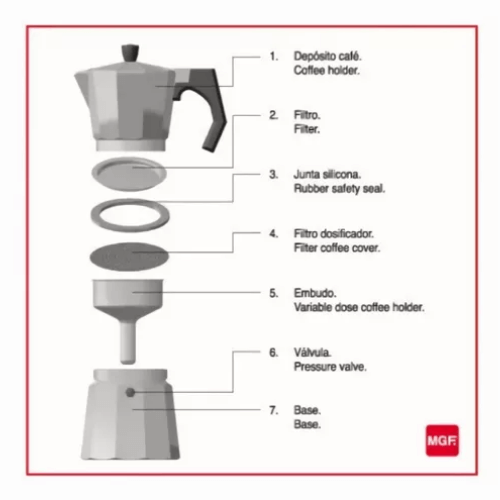 1. Depósito café.
Coffee holder.

2. Filtro.
Filter.

3. Junta silicona.
Rubber safety seal.

4. Filtro dosificador.
Filter coffee cover.

5. Embudo.
Variable dose coffee holder.

6. Válvula.
Pressure valve.

7. Base.
Base.

MGF.